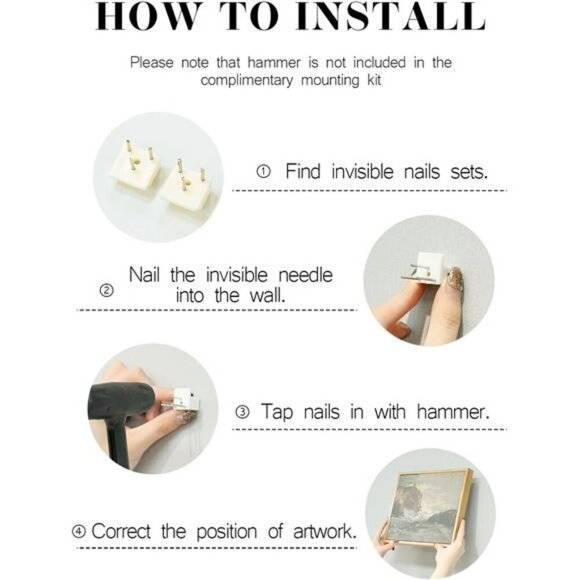 HOW TO INSTALL

Please note that hammer is not included in the complimentary mounting kit

① Find invisible nails sets.

② Nail the invisible needle into the wall.

③ Tap nails in with hammer.

④ Correct the position of artwork.